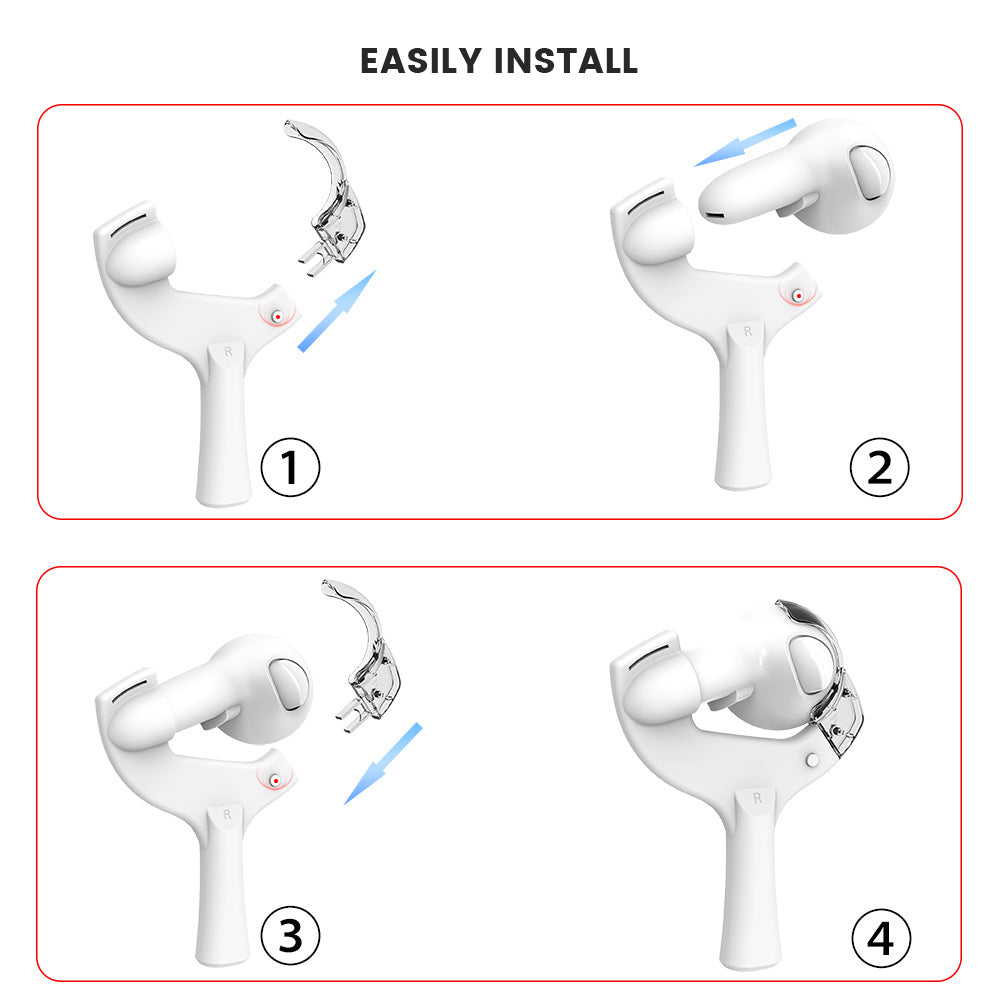 EASILY INSTALL

R

1

R

2

R

3

R

4