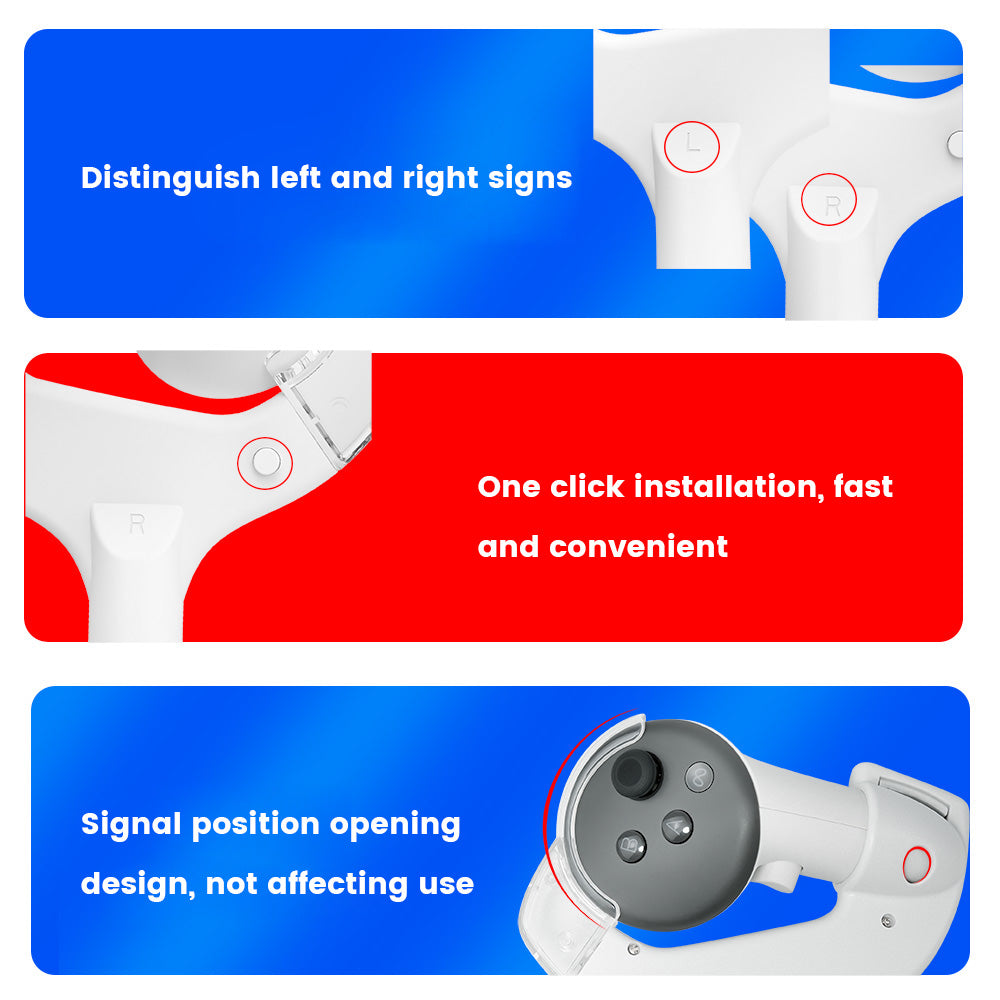 Distinguish left and right signs

L

R

R

One click installation, fast and convenient

Signal position opening design, not affecting use